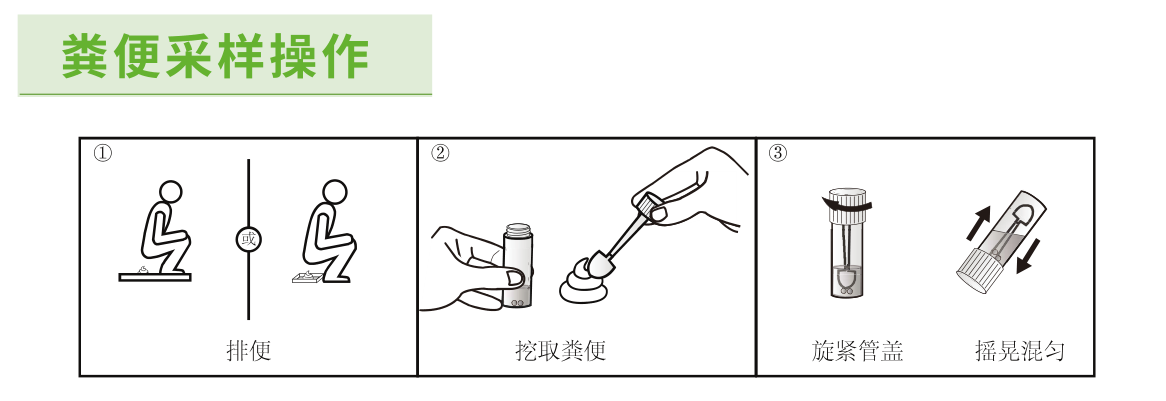 粪便采样操作

①
或
排便

②
挖取粪便

③
旋紧管盖
摇晃混匀